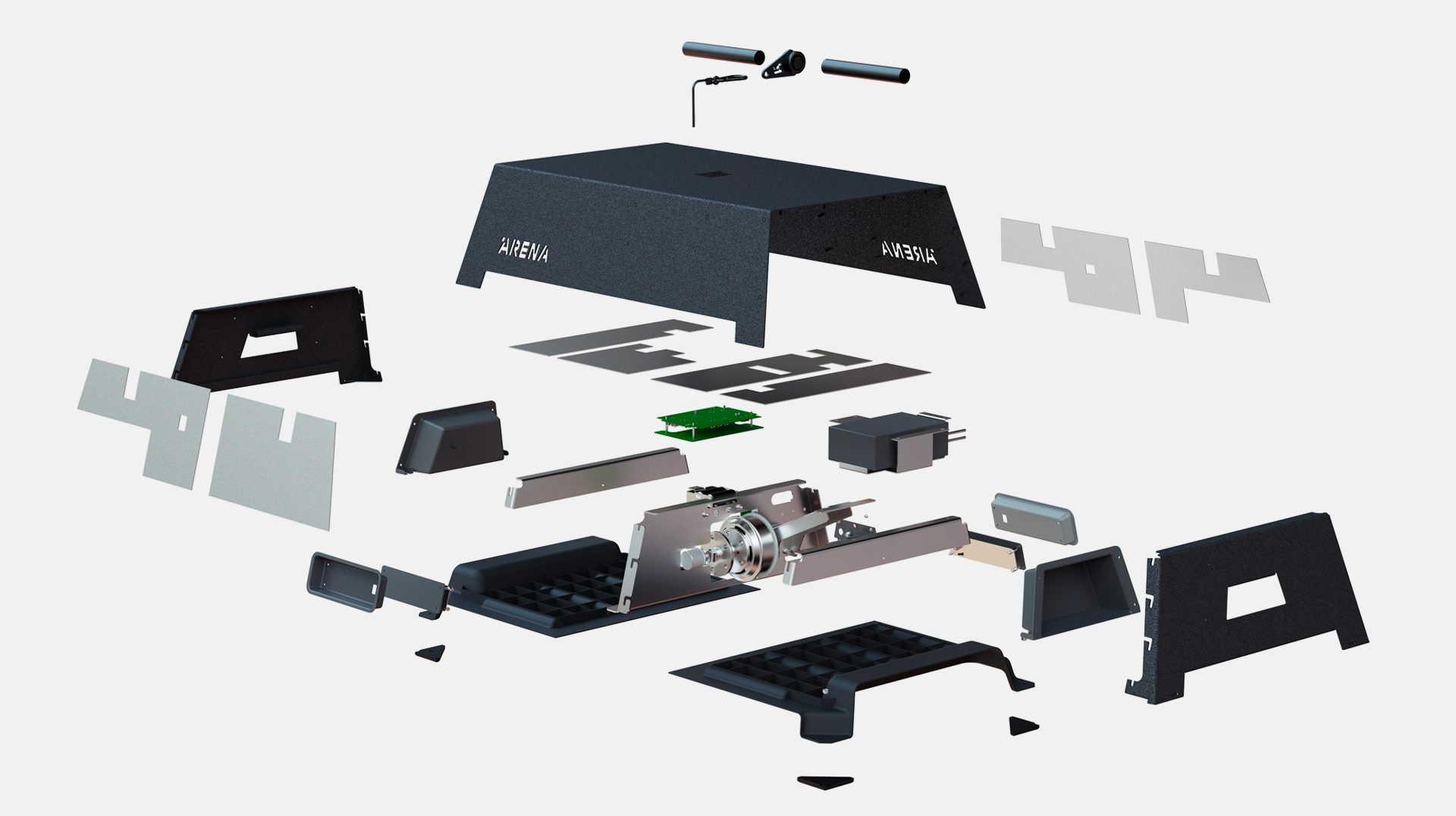 ARENA

ARENA