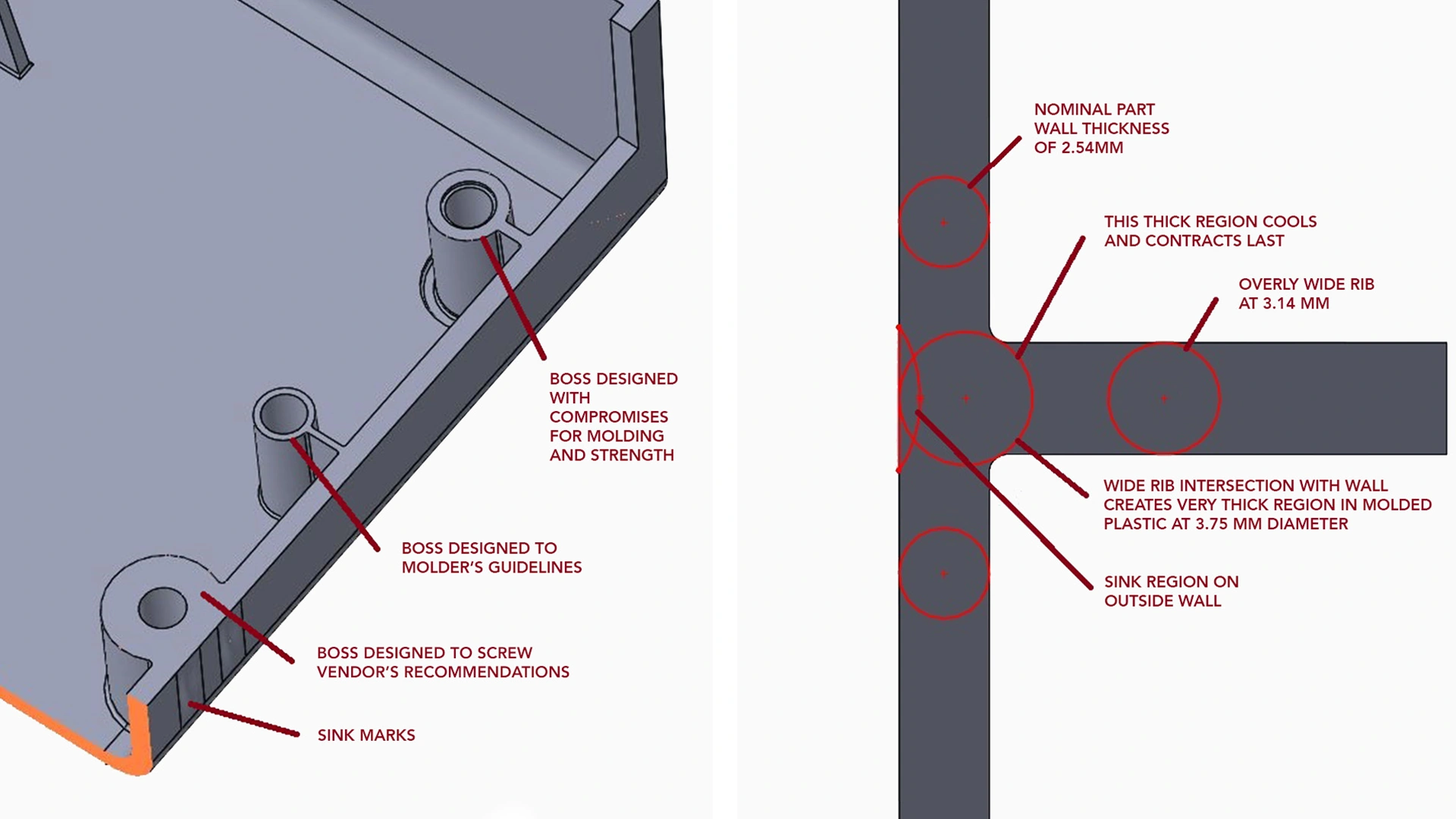 BOSS DESIGNED WITH COMPROMISES FOR MOLDING AND STRENGTH

BOSS DESIGNED TO MOLDER'S GUIDELINES

BOSS DESIGNED TO SCREW VENDOR'S RECOMMENDATIONS

SINK MARKS

NOMINAL PART WALL THICKNESS OF 2.54MM

THIS THICK REGION COOLS AND CONTRACTS LAST

OVERLY WIDE RIB AT 3.14 MM

WIDE RIB INTERSECTION WITH WALL CREATES VERY THICK REGION IN MOLDED PLASTIC AT 3.75 MM DIAMETER

SINK REGION ON OUTSIDE WALL