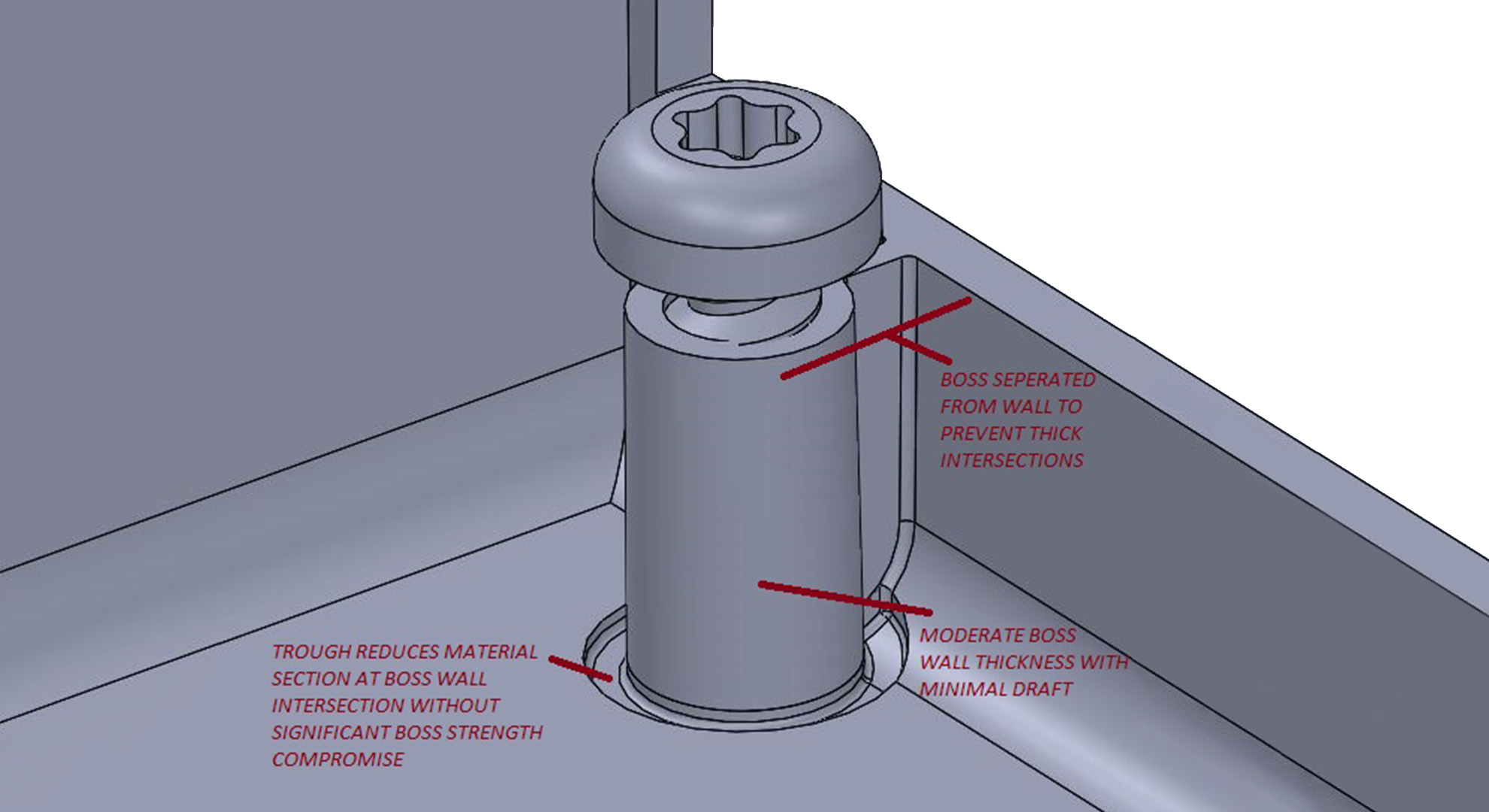 BOSS SEPERATED FROM WALL TO PREVENT THICK INTERSECTIONS

MODERATE BOSS WALL THICKNESS WITH MINIMAL DRAFT

TROUGH REDUCES MATERIAL SECTION AT BOSS WALL INTERSECTION WITHOUT SIGNIFICANT BOSS STRENGTH COMPROMISE