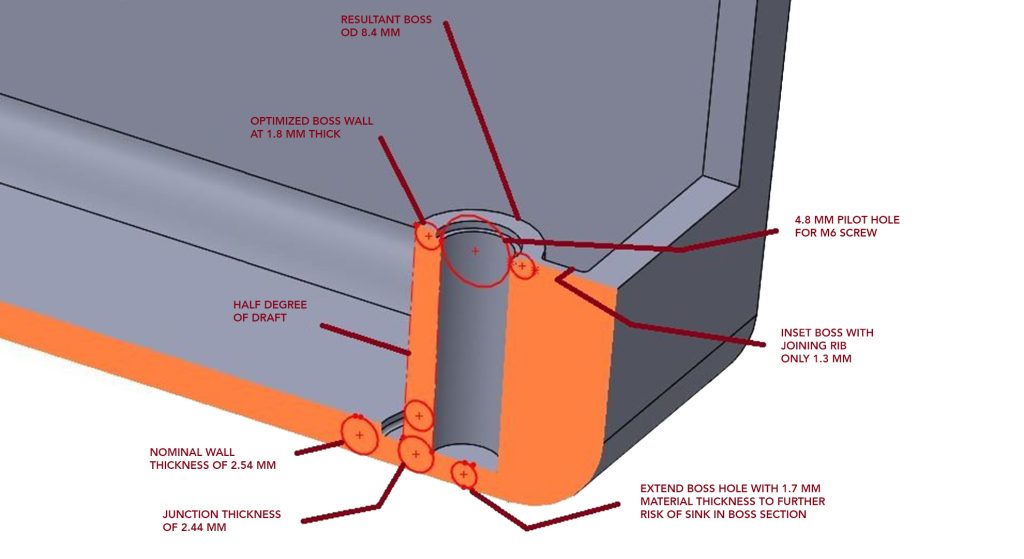 RESULTANT BOSS
OD 8.4 MM

OPTIMIZED BOSS WALL
AT 1.8 MM THICK

4.8 MM PILOT HOLE
FOR M6 SCREW

HALF DEGREE
OF DRAFT

INSET BOSS WITH
JOINING RIB
ONLY 1.3 MM

NOMINAL WALL
THICKNESS OF 2.54 MM

JUNCTION THICKNESS
OF 2.44 MM

EXTEND BOSS HOLE WITH 1.7 MM
MATERIAL THICKNESS TO FURTHER
RISK OF SINK IN BOSS SECTION