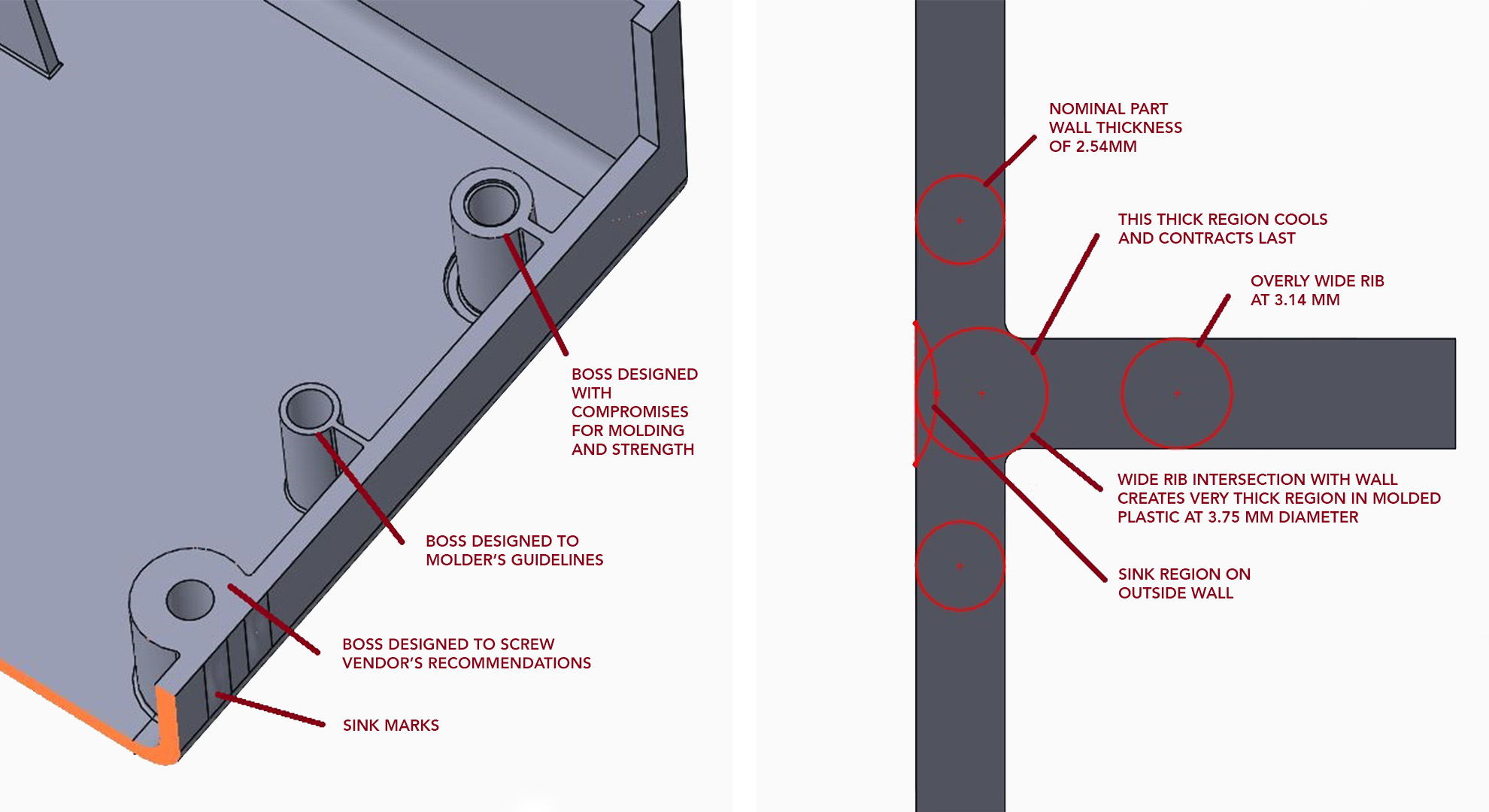 BOSS DESIGNED WITH COMPROMISES FOR MOLDING AND STRENGTH

BOSS DESIGNED TO MOLDER'S GUIDELINES

BOSS DESIGNED TO SCREW VENDOR'S RECOMMENDATIONS

SINK MARKS

NOMINAL PART WALL THICKNESS OF 2.54MM

THIS THICK REGION COOLS AND CONTRACTS LAST

OVERLY WIDE RIB AT 3.14 MM

WIDE RIB INTERSECTION WITH WALL CREATES VERY THICK REGION IN MOLDED PLASTIC AT 3.75 MM DIAMETER

SINK REGION ON OUTSIDE WALL